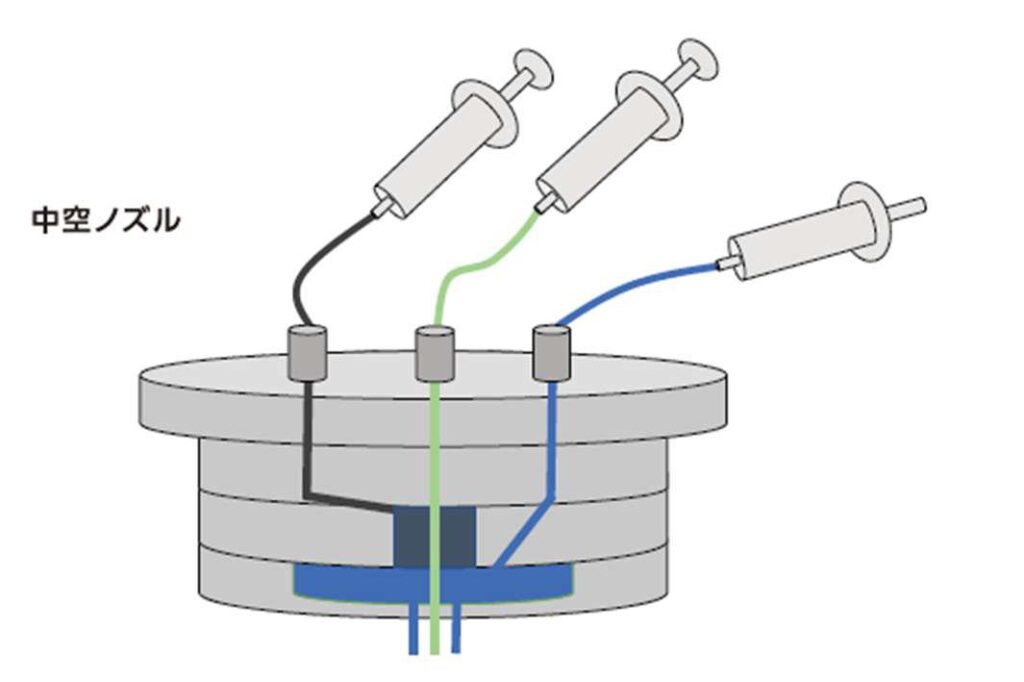 中空ノズル